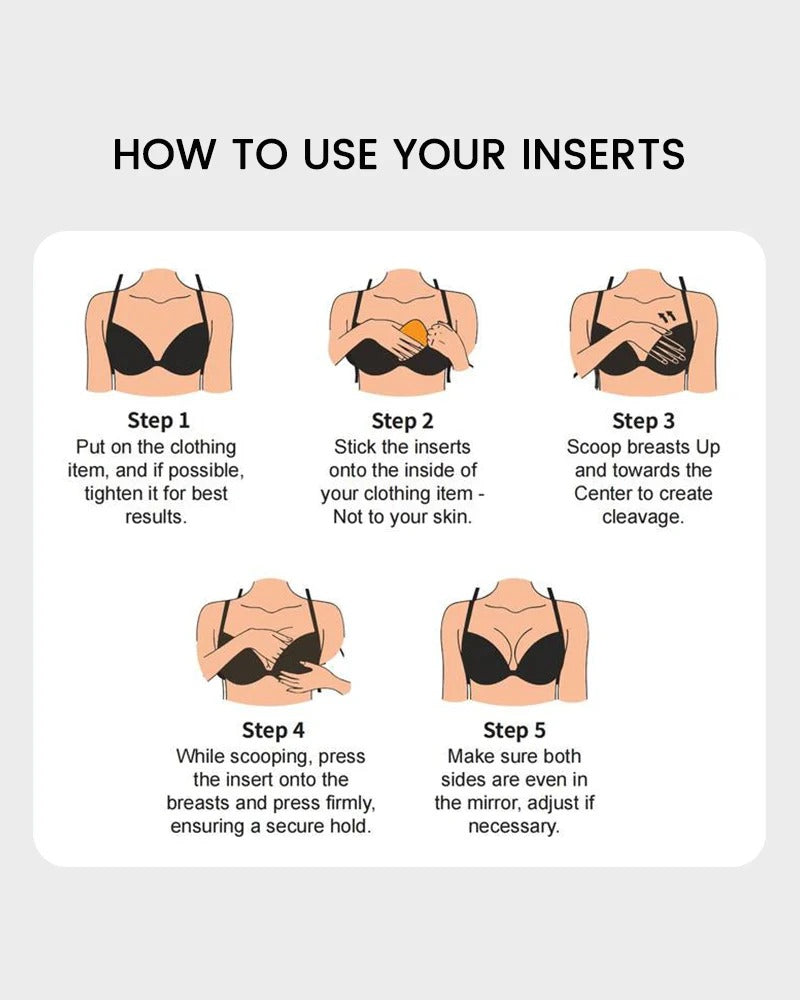 HOW TO USE YOUR INSERTS

Step 1
Put on the clothing item, and if possible, tighten it for best results.

Step 2
Stick the inserts onto the inside of your clothing item - Not to your skin.

Step 3
Scoop breasts Up and towards the Center to create cleavage.

Step 4
While scooping, press the insert onto the breasts and press firmly, ensuring a secure hold.

Step 5
Make sure both sides are even in the mirror, adjust if necessary.